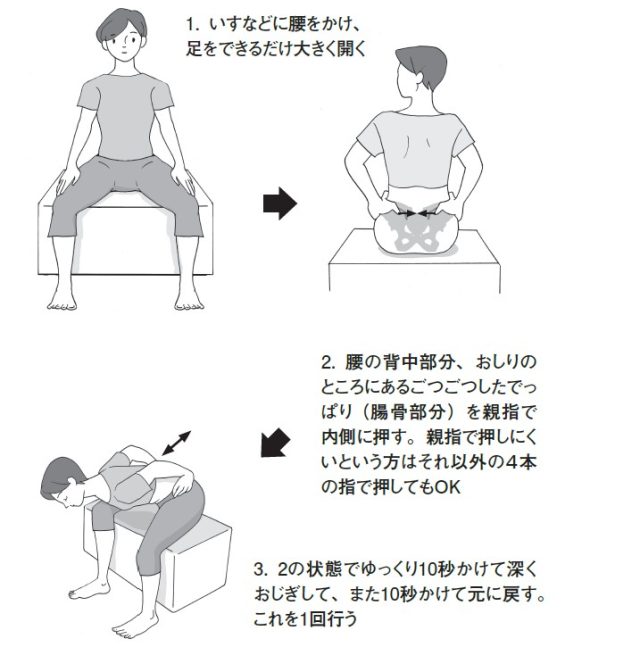 1. いすなどに腰をかけ、足をできるだけ大きく開く

2. 腰の背中部分、おしりのところにあるごつごつしたでっぱり（腸骨部分）を親指で内側に押す。親指で押しにくいという方はそれ以外の4本の指で押してもOK

3. 2の状態でゆっくり10秒かけて深くおじぎして、また10秒かけて元に戻す。これを1回行う