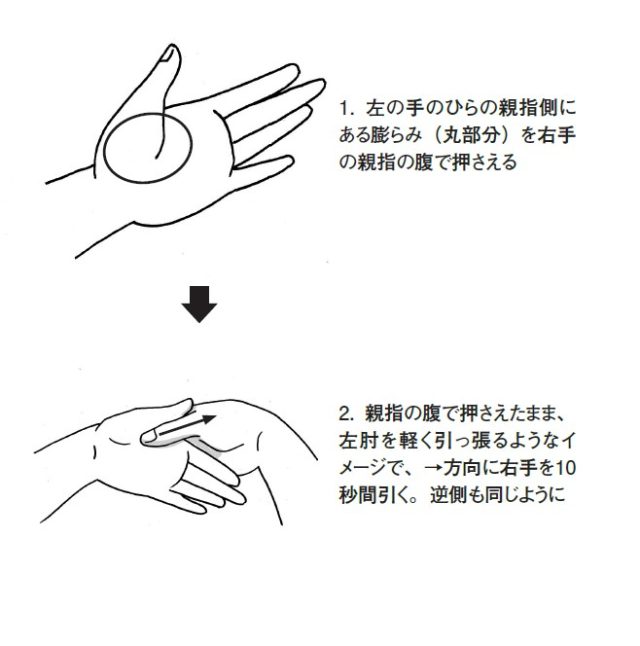 1. 左の手のひらの親指側にある膨らみ（丸部分）を右手の親指の腹で押さえる

2. 親指の腹で押さえたまま、左肘を軽く引っ張るようなイメージで、→方向に右手を10秒間引く。逆側も同じように