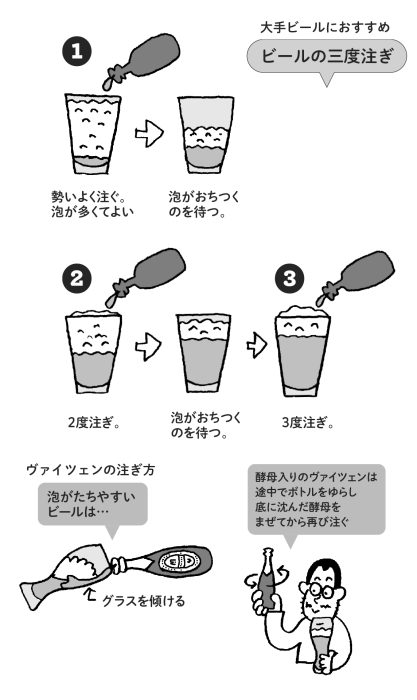 大手ビールにおすすめ

ビールの三度注ぎ

1

勢いよく注ぐ。泡が多くてよい

泡がおちつくのを待つ。

2

2度注ぎ。

泡がおちつくのを待つ。

3

3度注ぎ。

ヴァイツェンの注ぎ方

泡がたちやすいビールは…

グラスを傾ける

酵母入りのヴァイツェンは途中でボトルをゆらし底に沈んだ酵母をまぜてから再び注ぐ